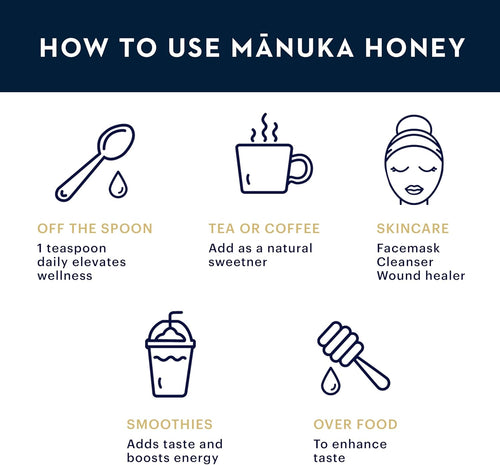 HOW TO USE MĀNUKA HONEY

OFF THE SPOON
1 teaspoon daily elevates wellness

TEA OR COFFEE
Add as a natural sweetner

SKINCARE
Facemask
Cleanser
Wound healer

SMOOTHIES
Adds taste and boosts energy

OVER FOOD
To enhance taste