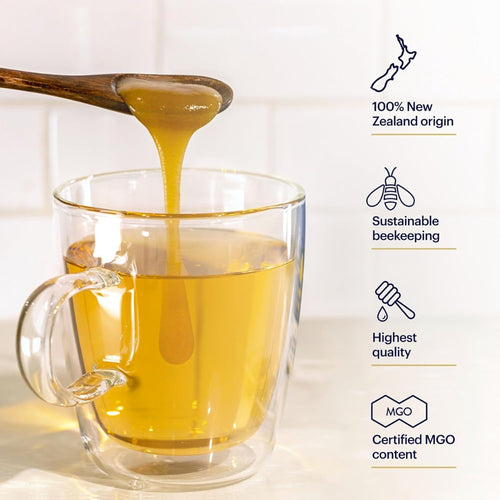 100% New Zealand origin

Sustainable beekeeping

Highest quality

MGO

Certified MGO content